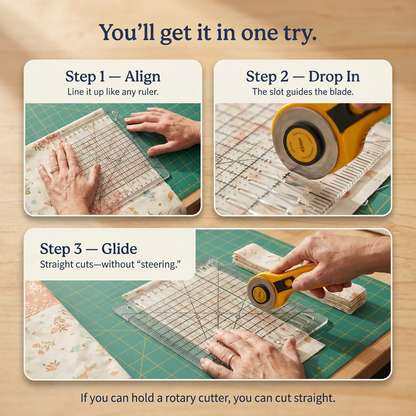 You'll get it in one try.

Step 1 — Align
Line it up like any ruler.

Step 2 — Drop In
The slot guides the blade.

45mm

Step 3 — Glide
Straight cuts—without "steering."

If you can hold a rotary cutter, you can cut straight.